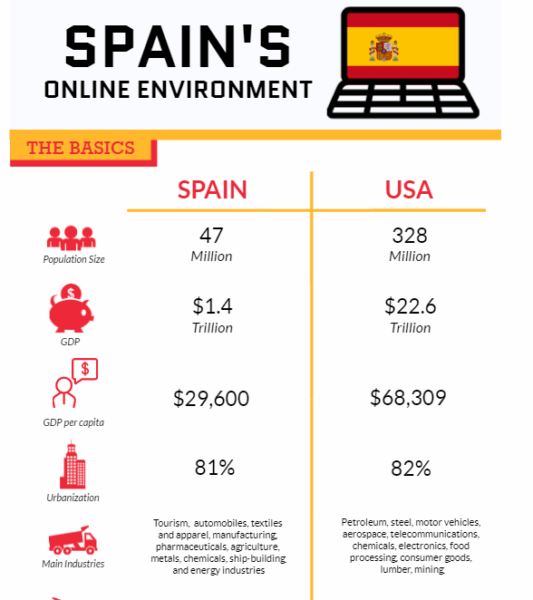 SPAIN'S
ONLINE ENVIRONMENT

THE BASICS

| | SPAIN | USA |
|---|---|---|
| Population Size | 47 Million | 328 Million |
| GDP | $1.4 Trillion | $22.6 Trillion |
| GDP per capita | $29,600 | $68,309 |
| Urbanization | 81% | 82% |
| Main Industries | Tourism, automobiles, textiles and apparel, manufacturing, pharmaceuticals, agriculture, metals, chemicals, ship-building and energy industries | Petroleum, steel, motor vehicles, aerospace, telecommunications, chemicals, electronics, food processing, consumer goods, lumber, mining |