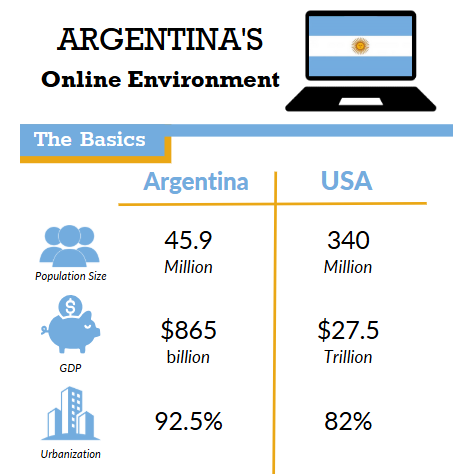 ARGENTINA'S
Online Environment

The Basics

| | Argentina | USA |
|---|---|---|
| Population Size | 45.9 Million | 340 Million |
| GDP | $865 billion | $27.5 Trillion |
| Urbanization | 92.5% | 82% |